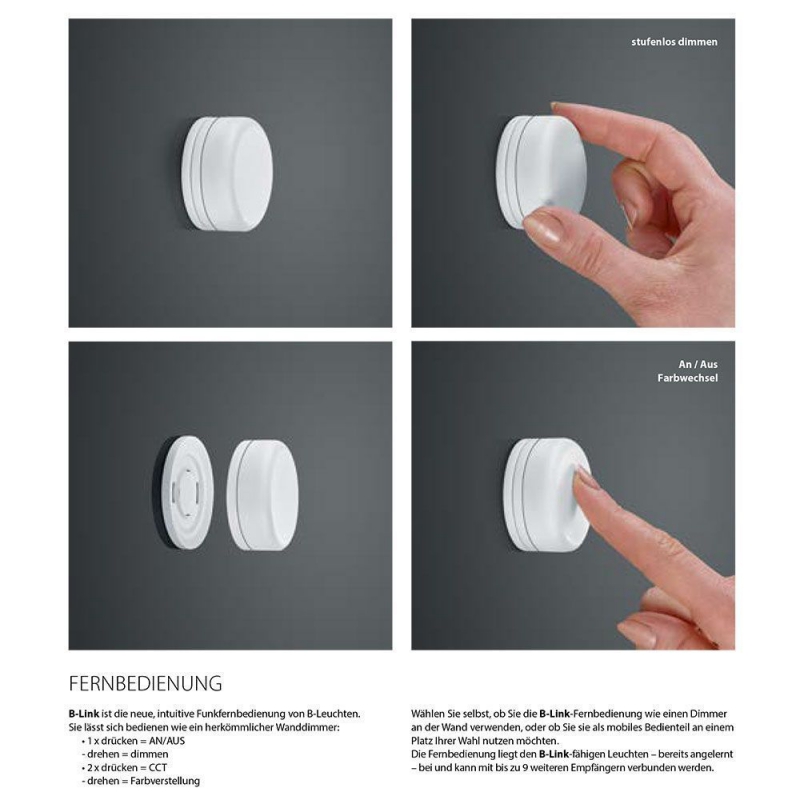 stufenlos dimmen

An / Aus
Farbwechsel

FERNBEDIENUNG

B-Link ist die neue, intuitive Funkfernbedienung von B-Leuchten. Sie lässt sich bedienen wie ein herkömmlicher Wanddimmer:
• 1 x drücken = AN/AUS
- drehen = dimmen
• 2 x drücken = CCT
- drehen = Farbverstellung

Wählen Sie selbst, ob Sie die B-Link-Fernbedienung wie einen Dimmer an der Wand verwenden, oder ob Sie sie als mobiles Bedienteil an einem Platz Ihrer Wahl nutzen möchten.
Die Fernbedienung liegt den B-Link-fähigen Leuchten – bereits angelernt – bei und kann mit bis zu 9 weiteren Empfängern verbunden werden.